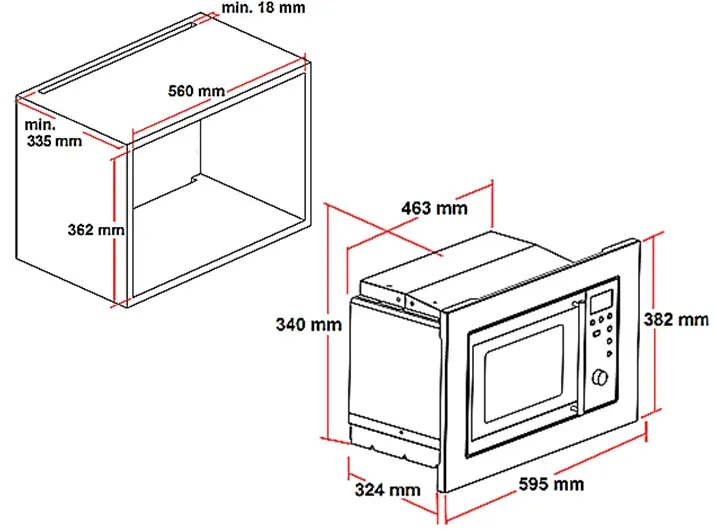 min. 18 mm
560 mm
min.
335 mm
362 mm
463 mm
340 mm
382 mm
324 mm
595 mm