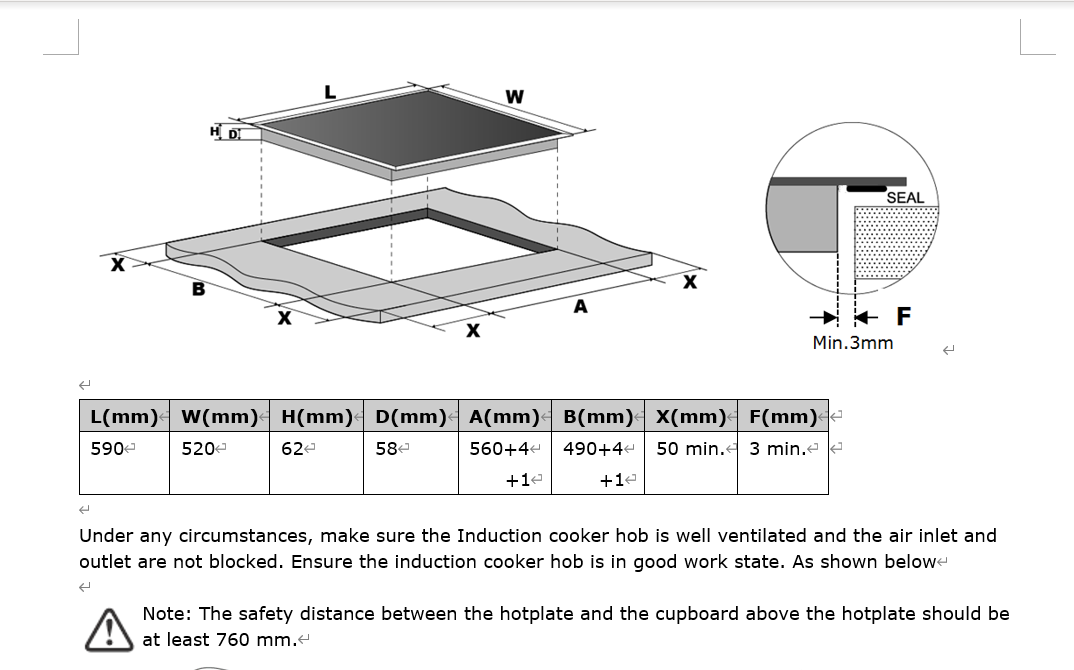 L

W

H D

X

B

X

X

A

X

SEAL

F

Min.3mm

| L(mm) | W(mm) | H(mm) | D(mm) | A(mm) | B(mm) | X(mm) | F(mm) |
|---|---|---|---|---|---|---|---|
| 590 | 520 | 62 | 58 | 560+4 +1 | 490+4 +1 | 50 min. | 3 min. |

Under any circumstances, make sure the Induction cooker hob is well ventilated and the air inlet and outlet are not blocked. Ensure the induction cooker hob is in good work state. As shown below

Note: The safety distance between the hotplate and the cupboard above the hotplate should be at least 760 mm.