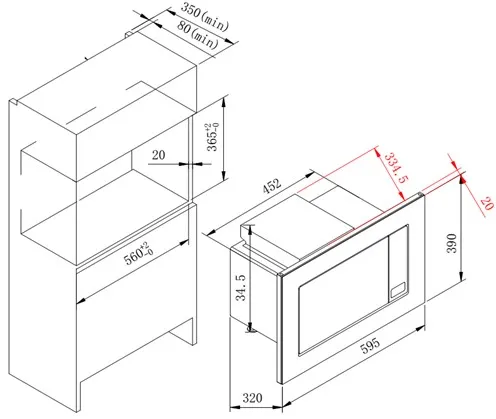 350(min)
80(min)
$365^{+2}_{-0}$
20
$560^{+2}_{-0}$
452
334.5
20
390
34.5
595
320